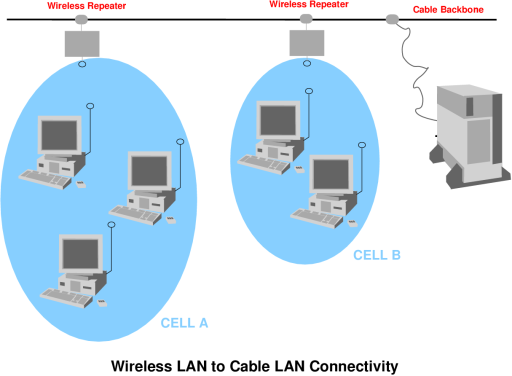 Wireless Repeater
Wireless Repeater
Cable Backbone

CELL B

CELL A

Wireless LAN to Cable LAN Connectivity